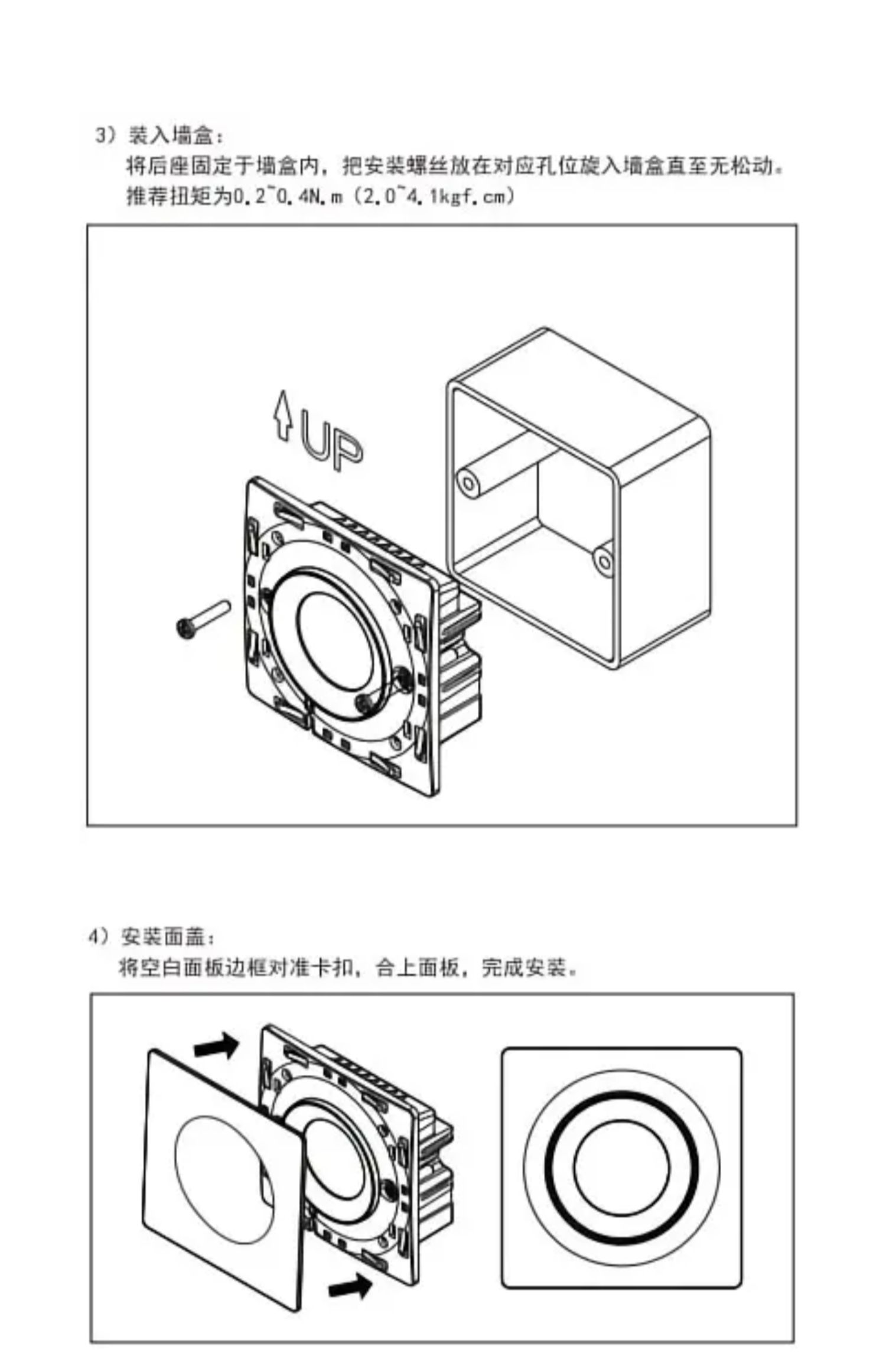 3）装入墙盒：
将后座固定于墙盒内，把安装螺丝放在对应孔位旋入墙盒直至无松动。
推荐扭矩为0.2~0.4N.m（2.0~4.1kgf.cm）

UP

4）安装面盖：
将空白面板边框对准卡扣，合上面板，完成安装。